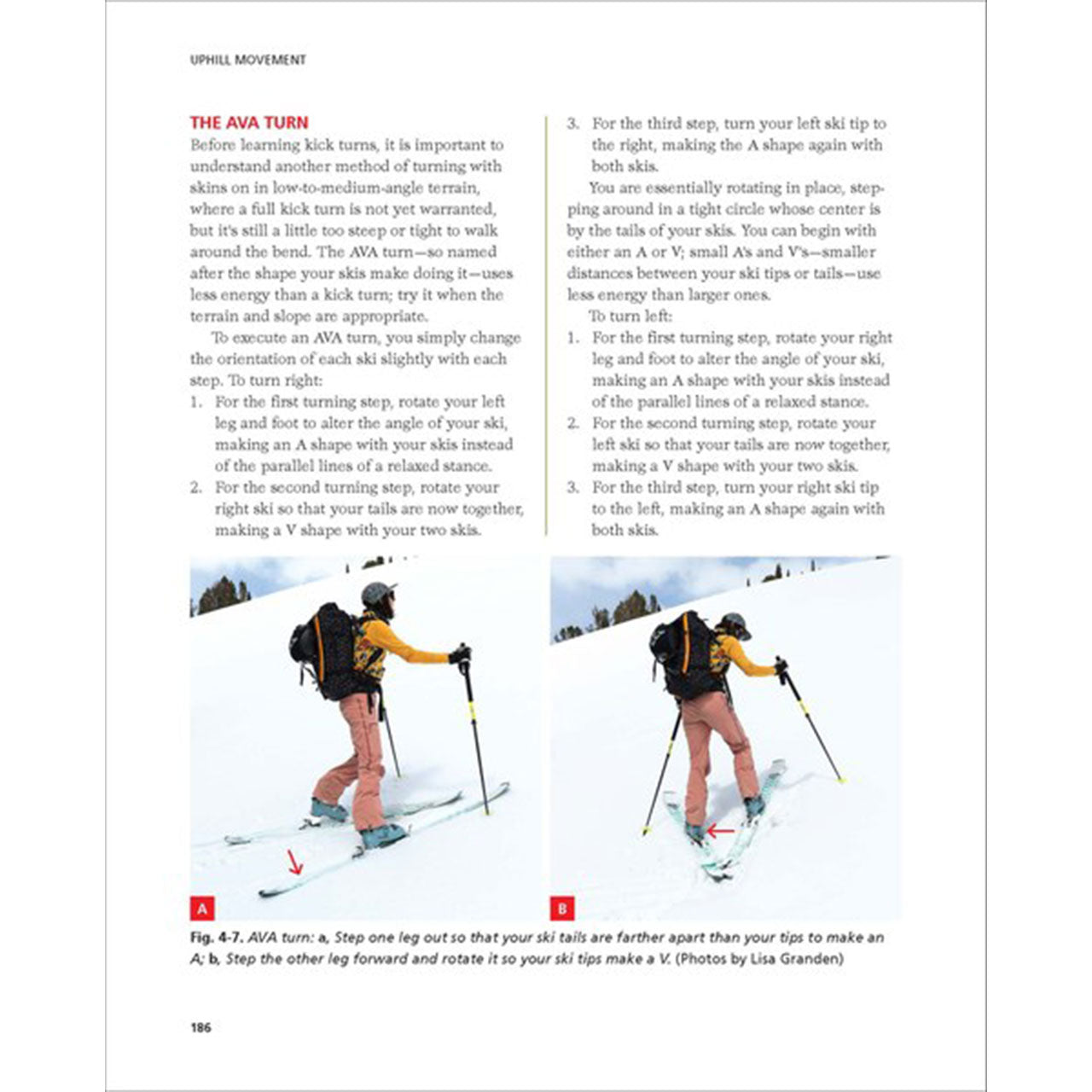 UPHILL MOVEMENT

THE AVA TURN

Before learning kick turns, it is important to understand another method of turning with skins on in low-to-medium-angle terrain, where a full kick turn is not yet warranted, but it's still a little too steep or tight to walk around the bend. The AVA turn—so named after the shape your skis make doing it—uses less energy than a kick turn; try it when the terrain and slope are appropriate.

To execute an AVA turn, you simply change the orientation of each ski slightly with each step. To turn right:

1. For the first turning step, rotate your left leg and foot to alter the angle of your ski, making an A shape with your skis instead of the parallel lines of a relaxed stance.
2. For the second turning step, rotate your right ski so that your tails are now together, making a V shape with your two skis.
3. For the third step, turn your left ski tip to the right, making the A shape again with both skis.

You are essentially rotating in place, stepping around in a tight circle whose center is by the tails of your skis. You can begin with either an A or V; small A's and V's—smaller distances between your ski tips or tails—use less energy than larger ones.

To turn left:

1. For the first turning step, rotate your right leg and foot to alter the angle of your ski, making an A shape with your skis instead of the parallel lines of a relaxed stance.
2. For the second turning step, rotate your left ski so that your tails are now together, making a V shape with your two skis.
3. For the third step, turn your right ski tip to the left, making an A shape again with both skis.

A

B

Fig. 4-7. AVA turn: a, Step one leg out so that your ski tails are farther apart than your tips to make an A; b, Step the other leg forward and rotate it so your ski tips make a V. (Photos by Lisa Granden)

186