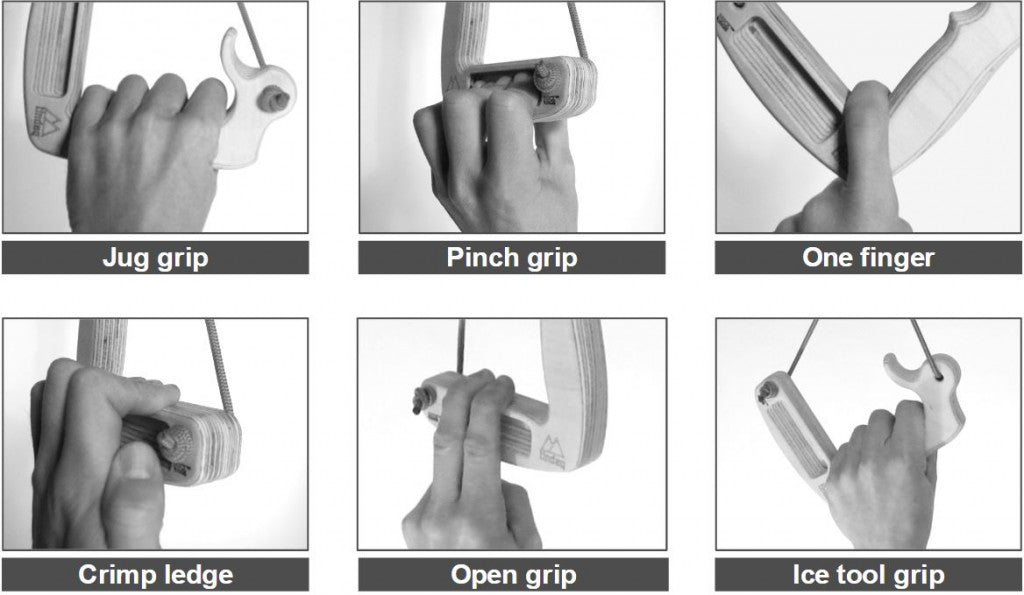 Jug grip

Pinch grip

One finger

Crimp ledge

Open grip

Ice tool grip